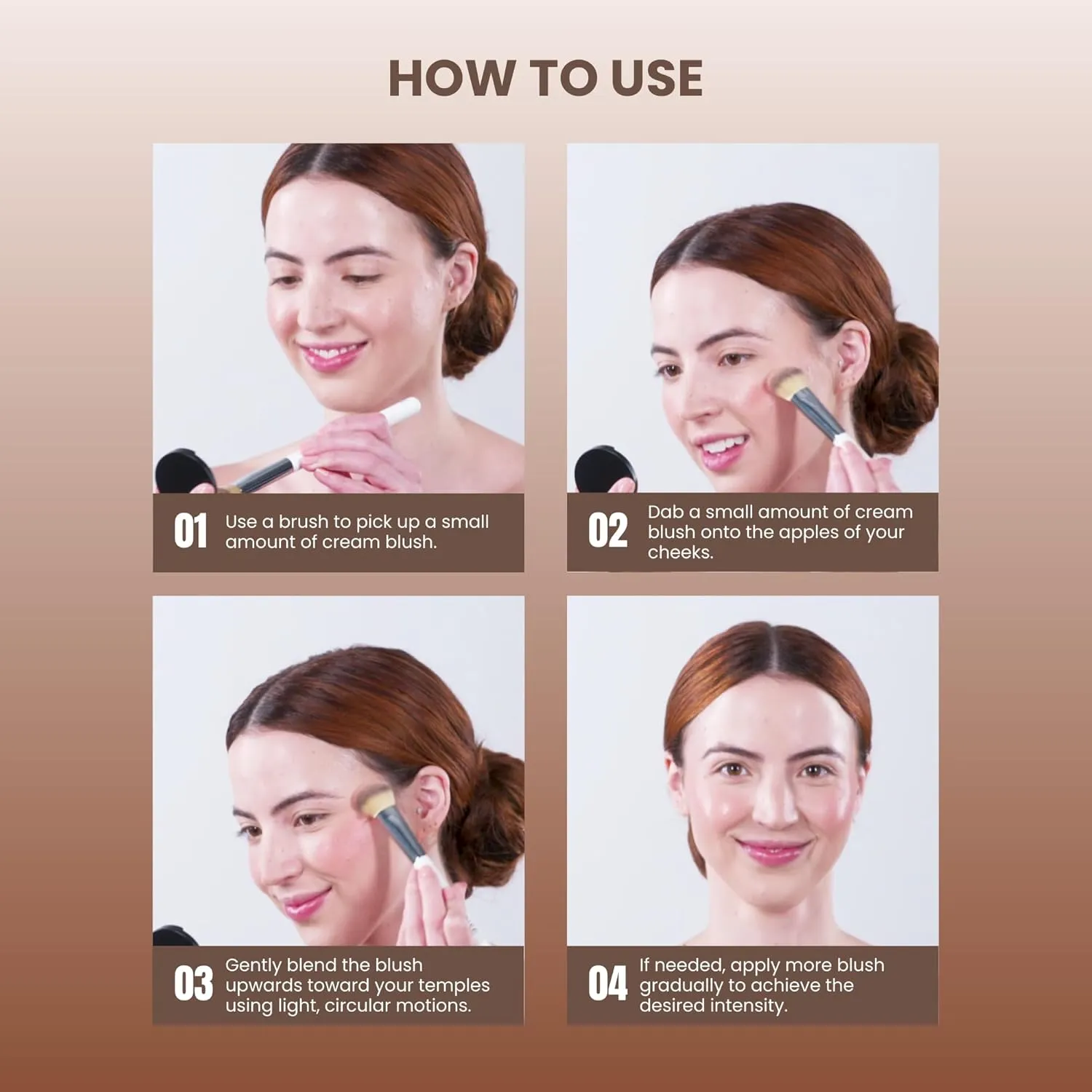 HOW TO USE

01 Use a brush to pick up a small amount of cream blush.

02 Dab a small amount of cream blush onto the apples of your cheeks.

03 Gently blend the blush upwards toward your temples using light, circular motions.

04 If needed, apply more blush gradually to achieve the desired intensity.