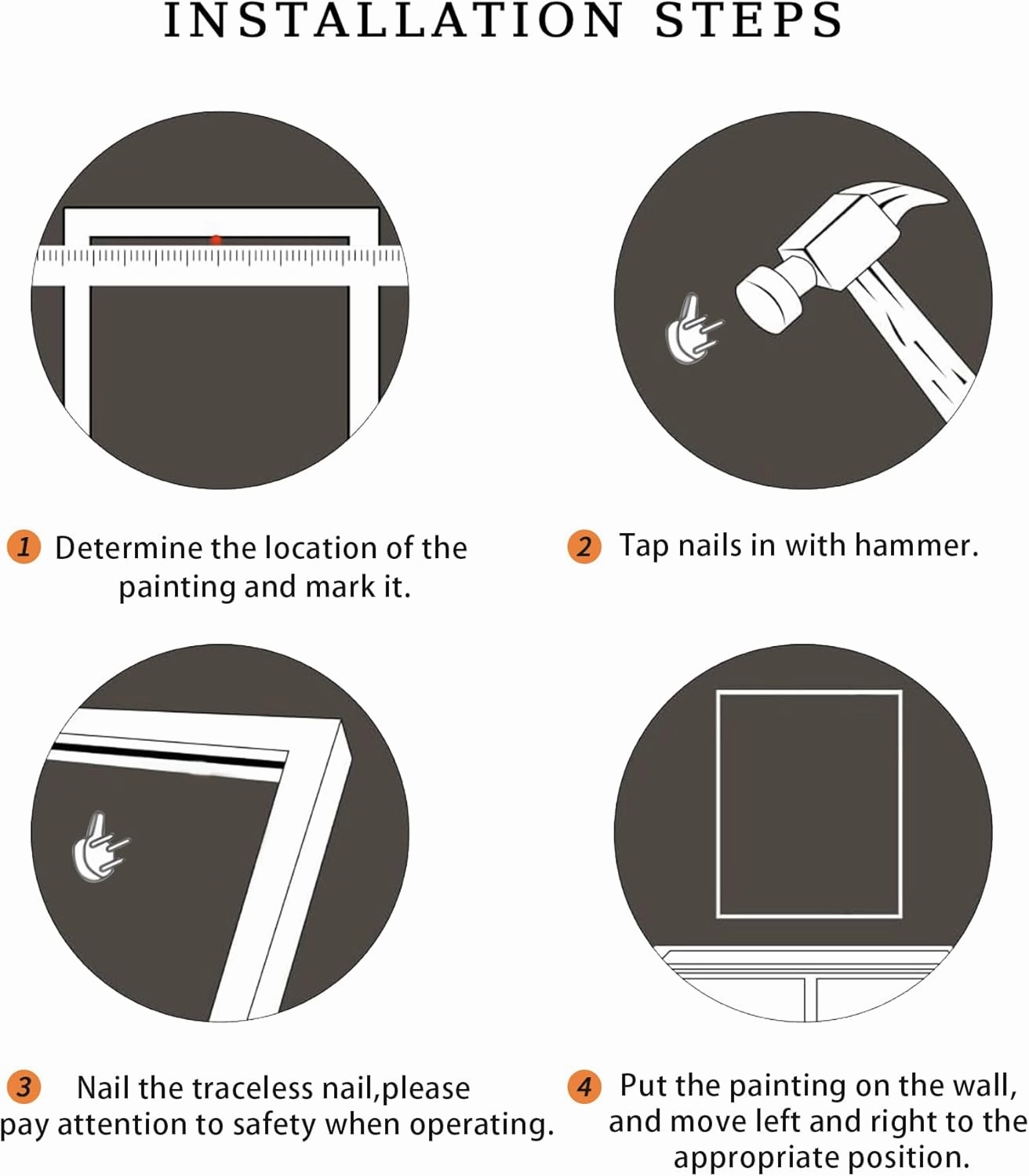 INSTALLATION STEPS

1 Determine the location of the painting and mark it.

2 Tap nails in with hammer.

3 Nail the traceless nail,please pay attention to safety when operating.

4 Put the painting on the wall, and move left and right to the appropriate position.