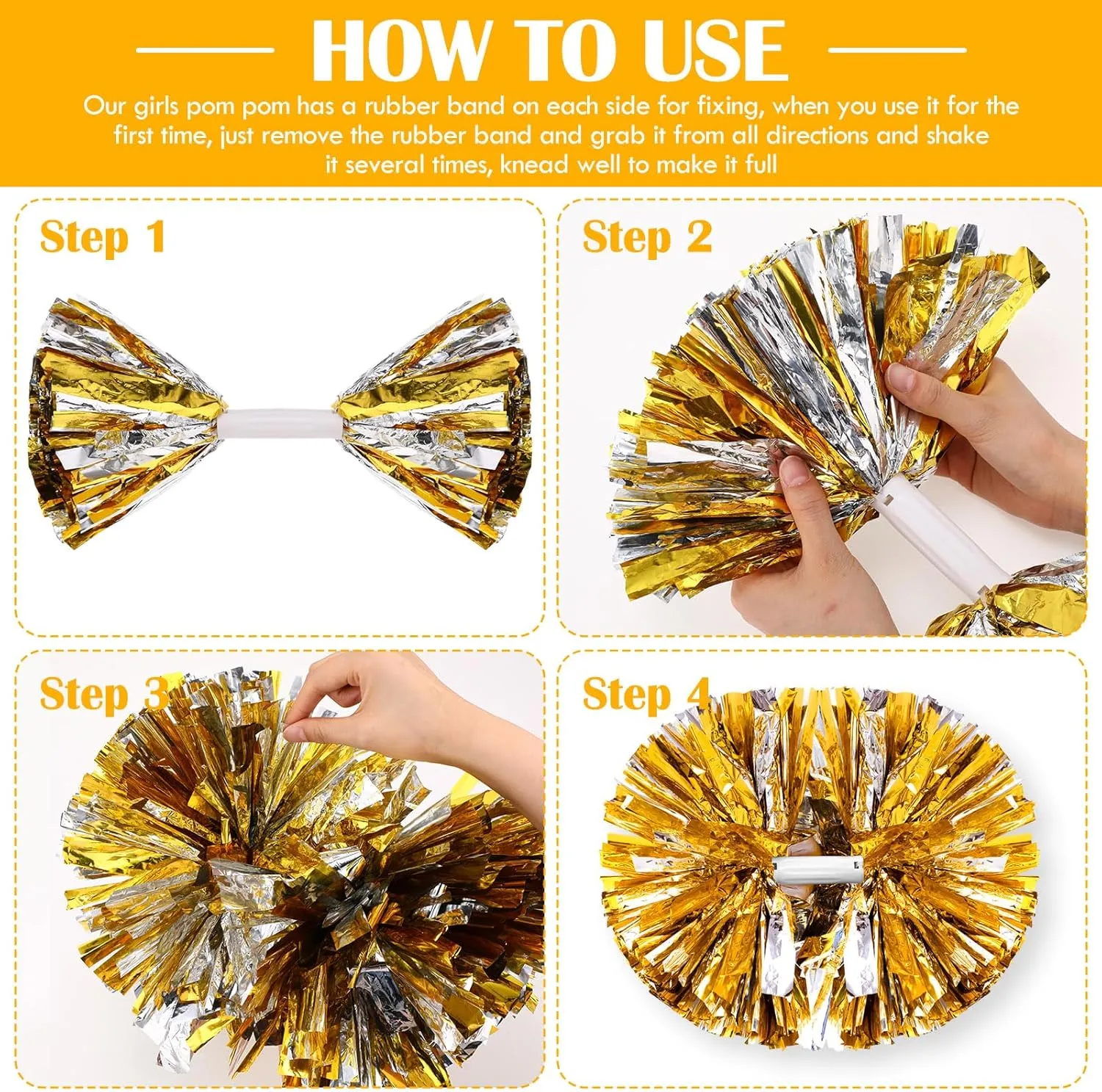 HOW TO USE

Our girls pom pom has a rubber band on each side for fixing, when you use it for the first time, just remove the rubber band and grab it from all directions and shake it several times, knead well to make it full

Step 1

Step 2

Step 3

Step 4